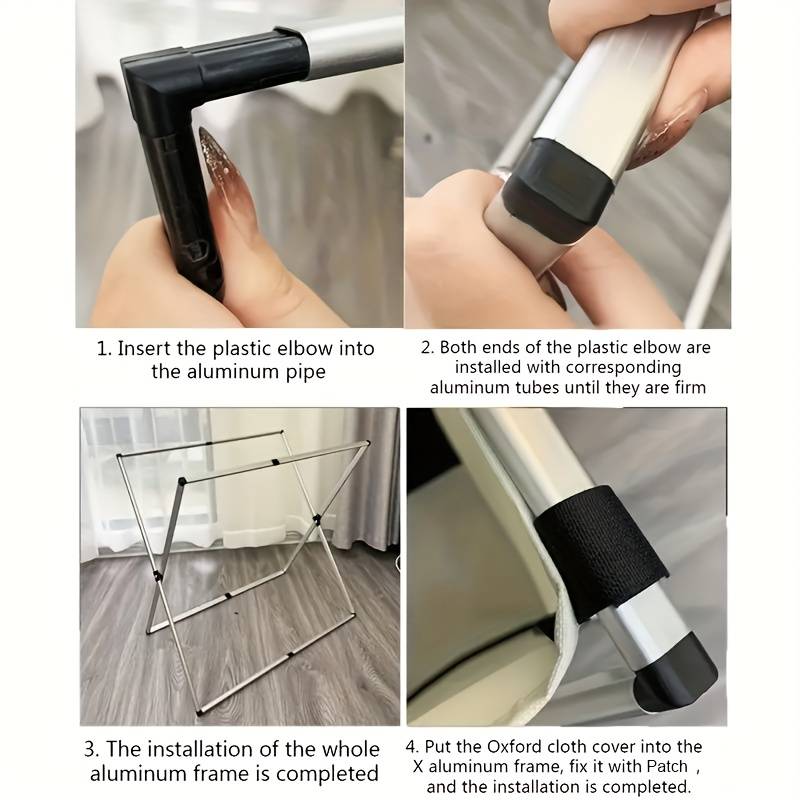 1. Insert the plastic elbow into the aluminum pipe

2. Both ends of the plastic elbow are installed with corresponding aluminum tubes until they are firm

3. The installation of the whole aluminum frame is completed

4. Put the Oxford cloth cover into the X aluminum frame, fix it with Patch , and the installation is completed.